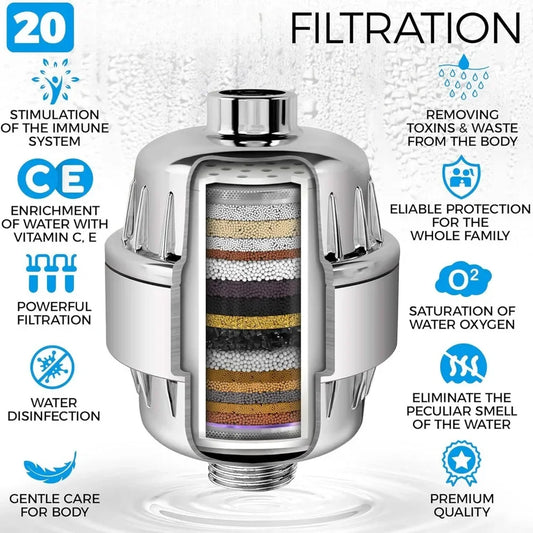 20

FILTRATION

STIMULATION OF THE IMMUNE SYSTEM

CE

ENRICHMENT OF WATER WITH VITAMIN C, E

POWERFUL FILTRATION

WATER DISINFECTION

GENTLE CARE FOR BODY

REMOVING TOXINS & WASTE FROM THE BODY

ELIABLE PROTECTION FOR THE WHOLE FAMILY

$O^2$

SATURATION OF WATER OXYGEN

ELIMINATE THE PECULIAR SMELL OF THE WATER

PREMIUM QUALITY