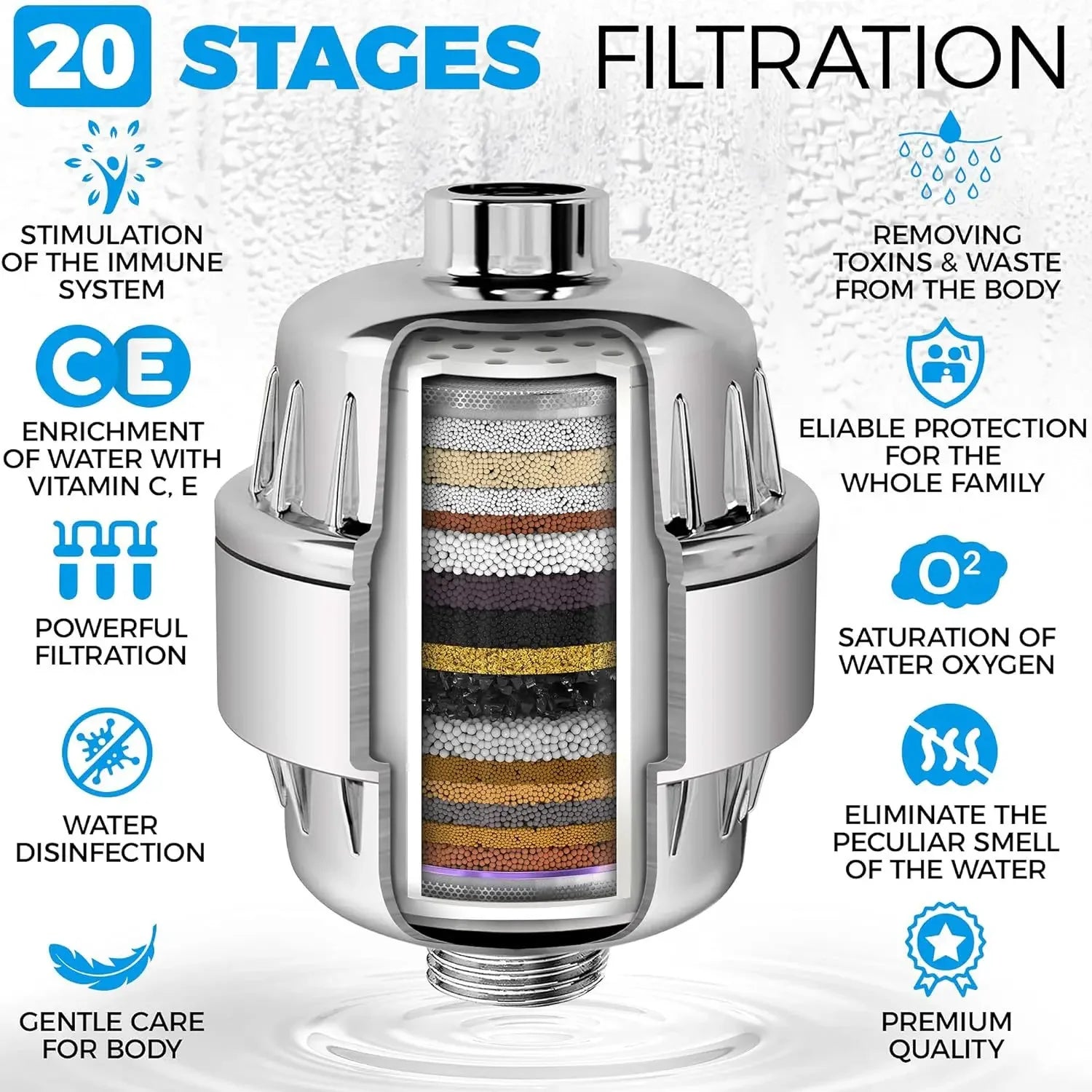 20 STAGES FILTRATION

STIMULATION OF THE IMMUNE SYSTEM

CE

ENRICHMENT OF WATER WITH VITAMIN C, E

POWERFUL FILTRATION

WATER DISINFECTION

GENTLE CARE FOR BODY

REMOVING TOXINS & WASTE FROM THE BODY

ELIABLE PROTECTION FOR THE WHOLE FAMILY

$O^2$

SATURATION OF WATER OXYGEN

ELIMINATE THE PECULIAR SMELL OF THE WATER

PREMIUM QUALITY